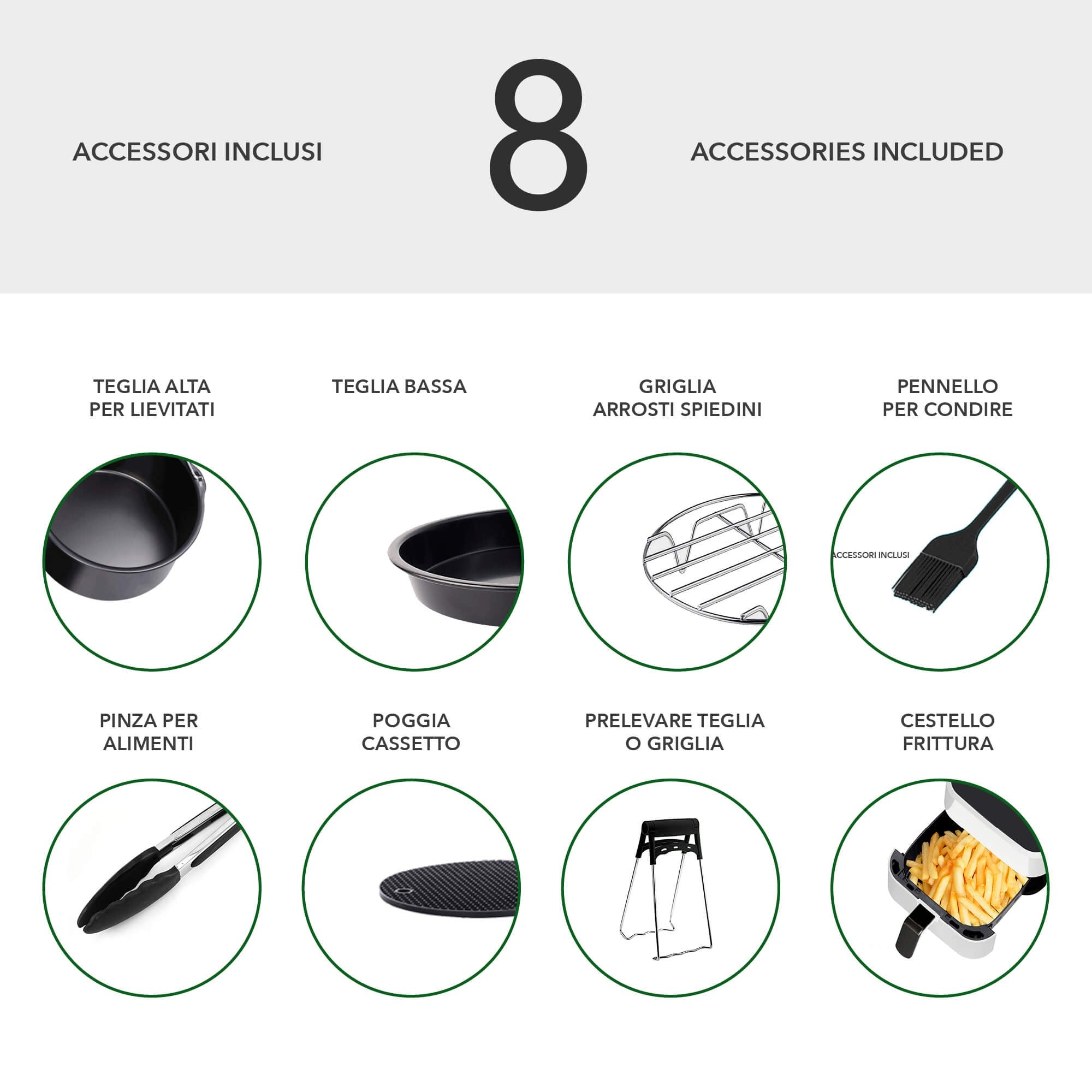 ACCESSORI INCLUSI

8

ACCESSORIES INCLUDED

TEGLIA ALTA PER LIEVITATI

TEGLIA BASSA

GRIGLIA ARROSTI SPIEDINI

PENNELLO PER CONDIRE

ACCESSORI INCLUSI

PINZA PER ALIMENTI

POGGIA CASSETTO

PRELEVARE TEGLIA O GRIGLIA

CESTELLO FRITTURA